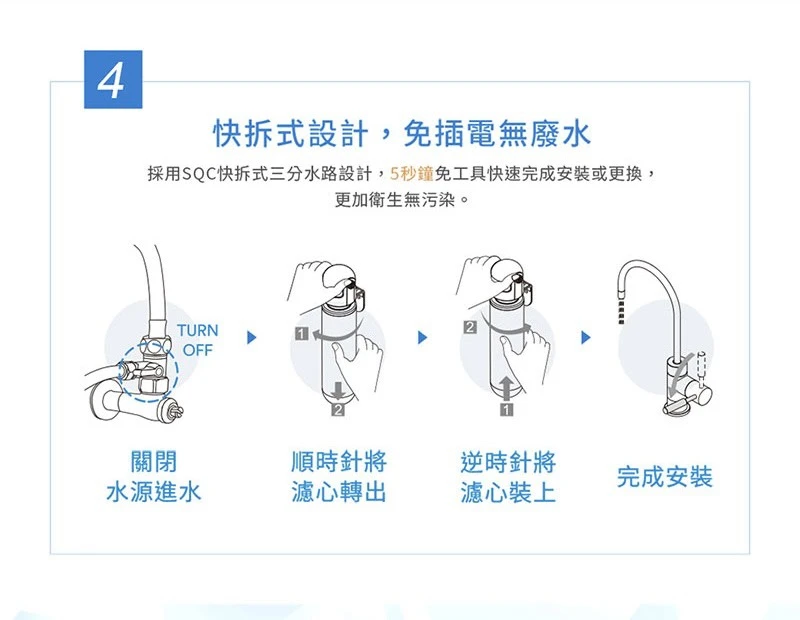 4

快拆式設計，免插電無廢水

採用SQC快拆式三分水路設計，5秒鐘免工具快速完成安裝或更換，更加衛生無污染。

TURN OFF

1
2

2
1

關閉水源進水

順時針將濾心轉出

逆時針將濾心裝上

完成安裝